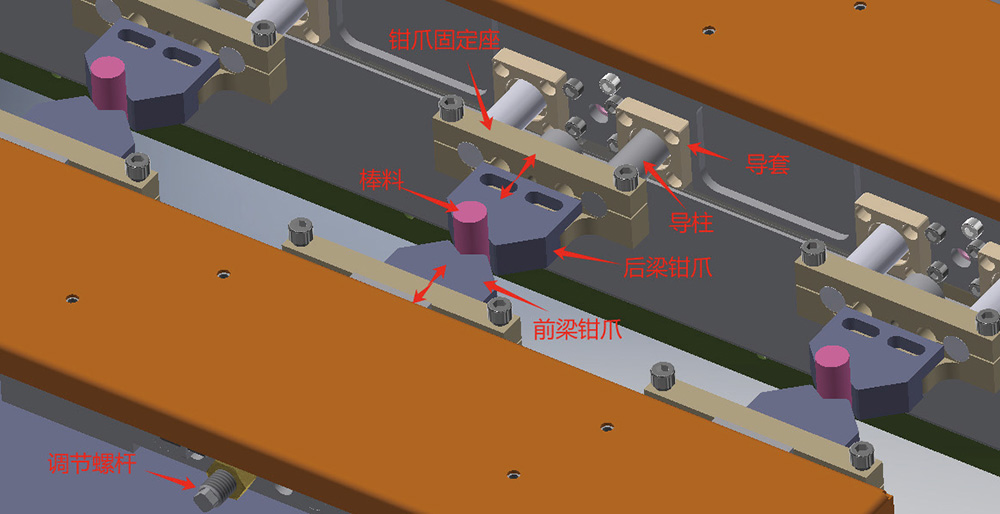 钳爪固定座

导套

棒料

导柱

后梁钳爪

前梁钳爪

调节螺杆